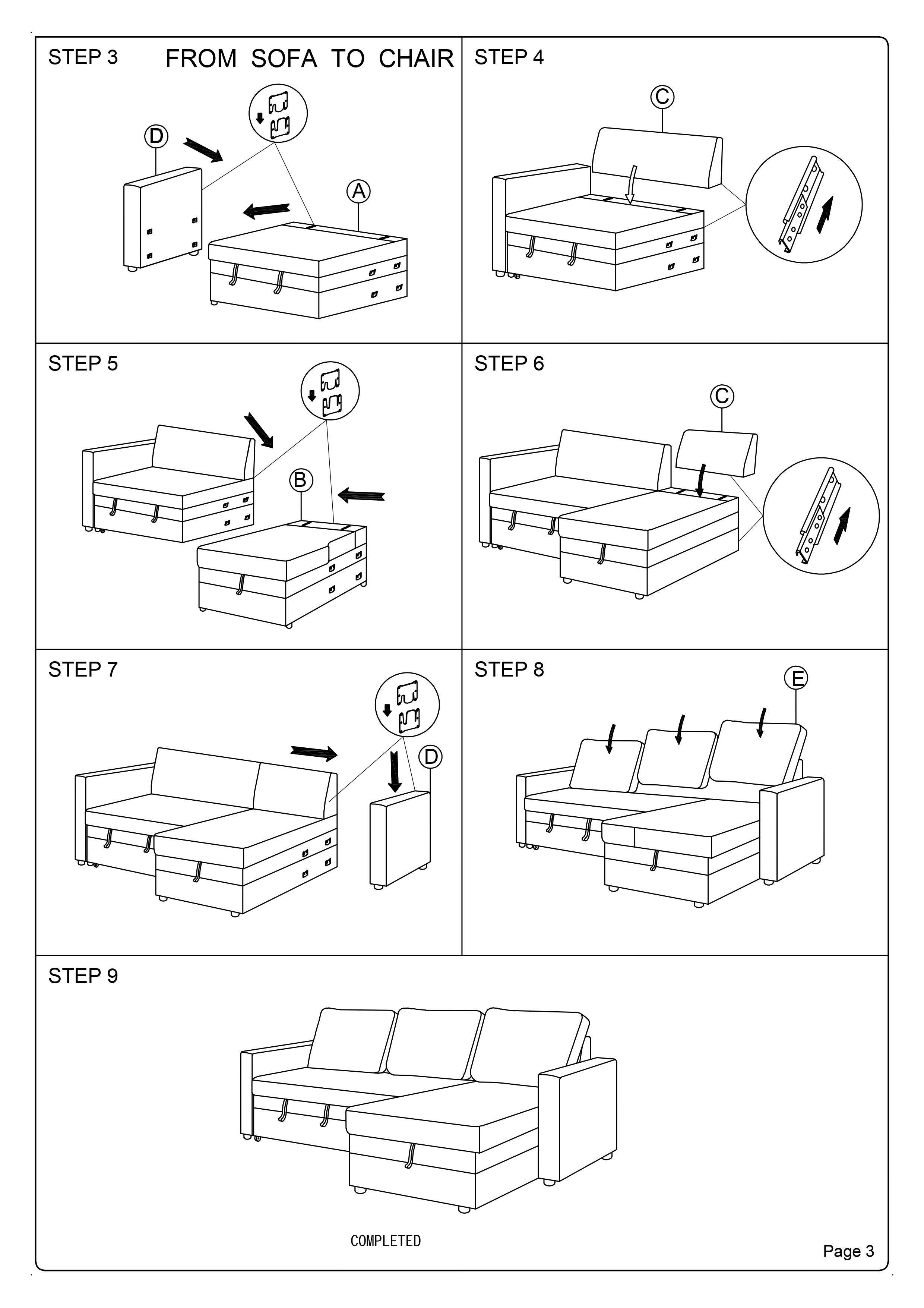 STEP 3 FROM SOFA TO CHAIR

D

A

STEP 4

C

STEP 5

B

STEP 6

C

STEP 7

D

STEP 8

E

STEP 9

COMPLETED

Page 3